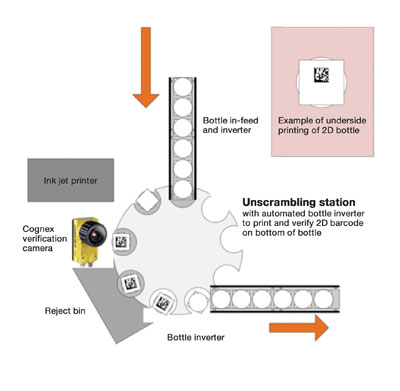 Bottle in-feed and inverter

Example of underside printing of 2D bottle

Ink jet printer

Unscrambling station
with automated bottle inverter to print and verify 2D barcode on bottom of bottle

Cognex verification camera

Reject bin

Bottle inverter