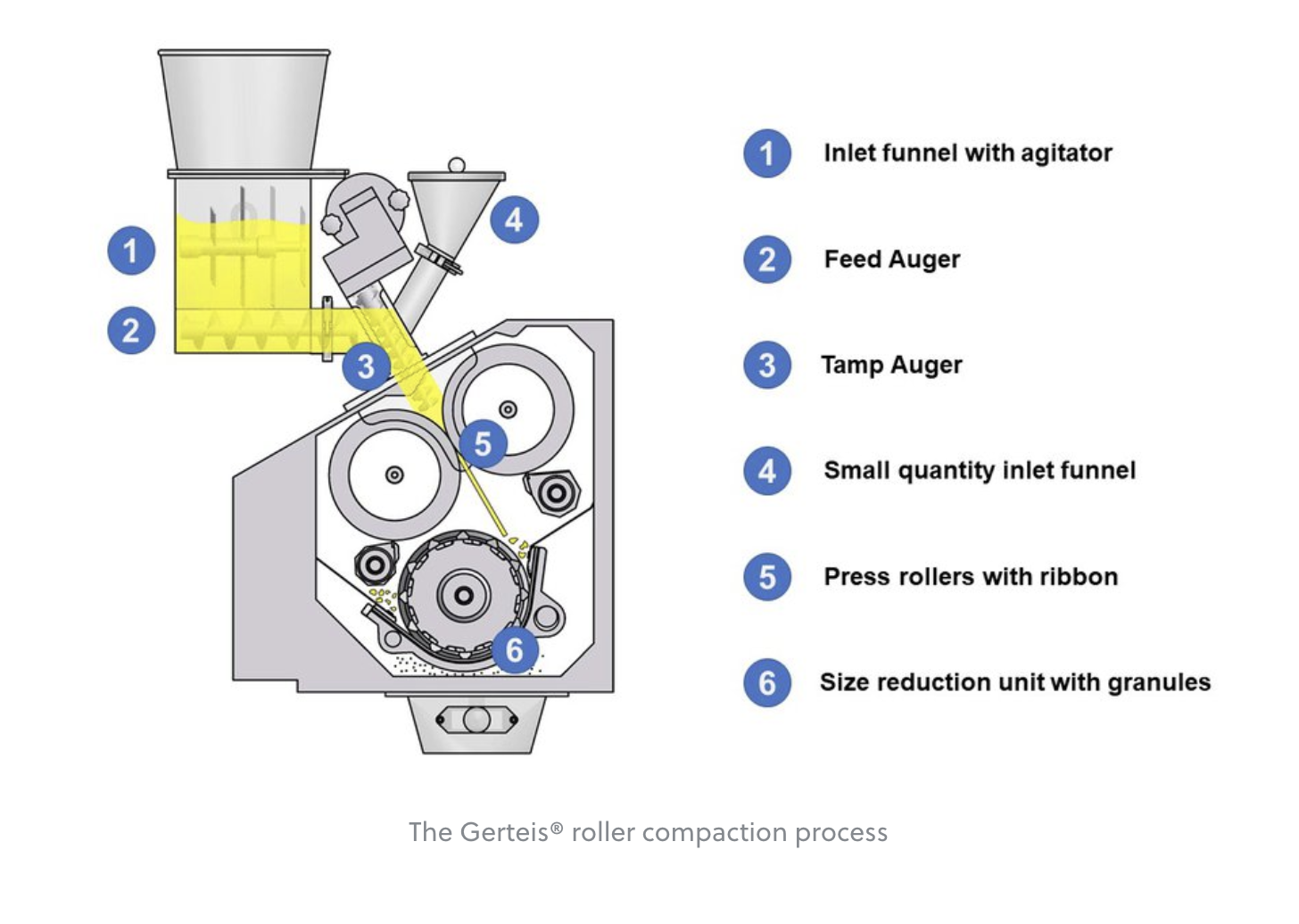 1
2
3
4
5
6

1 Inlet funnel with agitator

2 Feed Auger

3 Tamp Auger

4 Small quantity inlet funnel

5 Press rollers with ribbon

6 Size reduction unit with granules

The Gerteis® roller compaction process