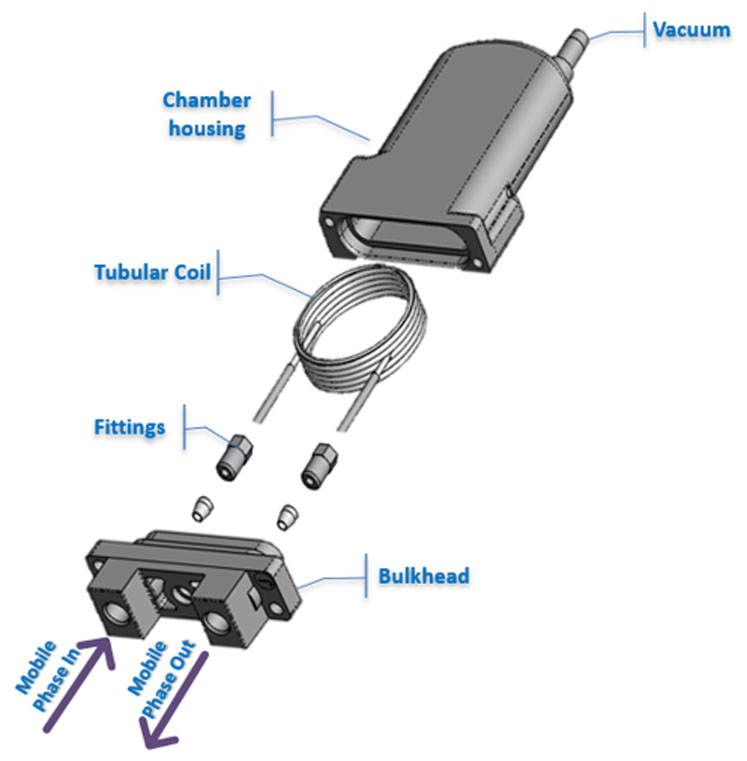 Vacuum

Chamber housing

Tubular Coil

Fittings

Bulkhead

Mobile Phase In

Mobile Phase Out